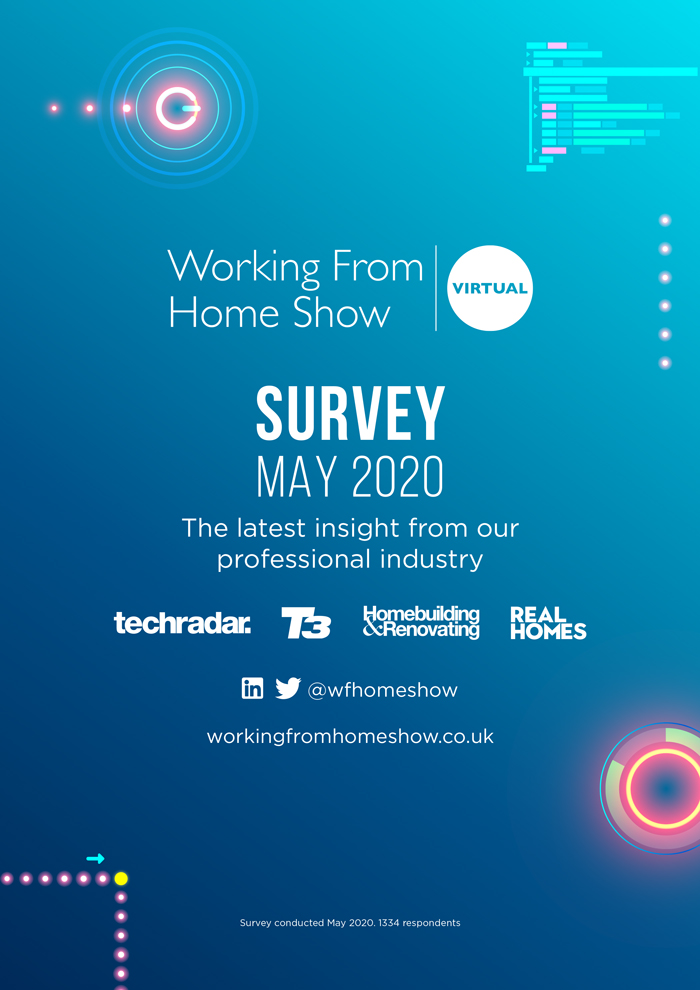 Working From Home Show

VIRTUAL

SURVEY
MAY 2020

The latest insight from our professional industry

techradar. T3 Homebuilding & Renovating REAL HOMES

@wfhomeshow

workingfromhomeshow.co.uk

Survey conducted May 2020. 1334 respondents